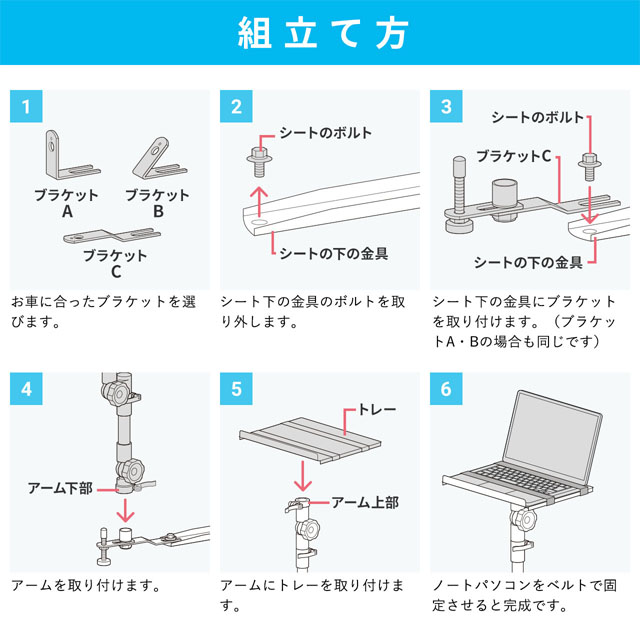 組立て方

1

ブラケット A

ブラケット B

ブラケット C

お車に合ったブラケットを選びます。

2

シートのボルト

シートの下の金具

シート下の金具のボルトを取り外します。

3

シートのボルト

ブラケットC

シートの下の金具

シート下の金具にブラケットを取り付けます。（ブラケットA・Bの場合も同じです）

4

アーム下部

アームを取り付けます。

5

トレー

アーム上部

アームにトレーを取り付けます。

6

ノートパソコンをベルトで固定させると完成です。