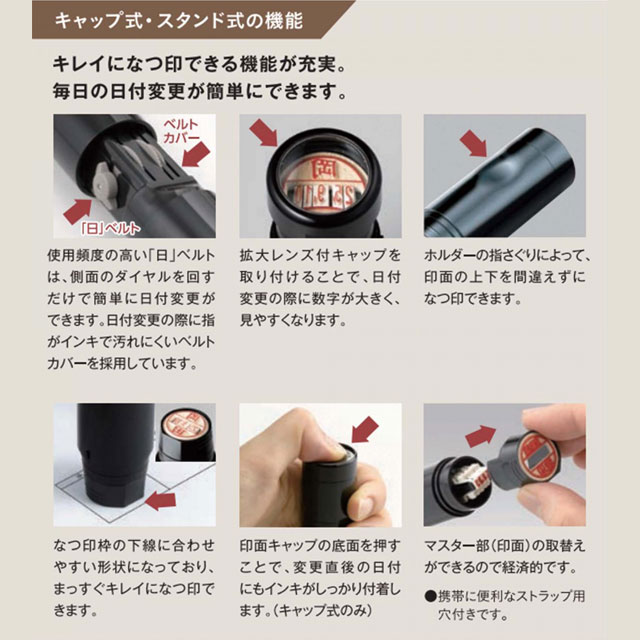 キャップ式・スタンド式の機能

キレイになつ印できる機能が充実。
毎日の日付変更が簡単にできます。

ベルトカバー

「日」ベルト

使用頻度の高い「日」ベルトは、側面のダイヤルを回すだけで簡単に日付変更ができます。日付変更の際に指がインキで汚れにくいベルトカバーを採用しています。

拡大レンズ付キャップを取り付けることで、日付変更の際に数字が大きく、見やすくなります。

ホルダーの指さぐりによって、印面の上下を間違えずになつ印できます。

なつ印枠の下線に合わせやすい形状になっており、まっすぐキレイになつ印できます。

印面キャップの底面を押すことで、変更直後の日付にもインキがしっかり付着します。（キャップ式のみ）

マスター部（印面）の取替えができるので経済的です。

●携帯に便利なストラップ用穴付きです。