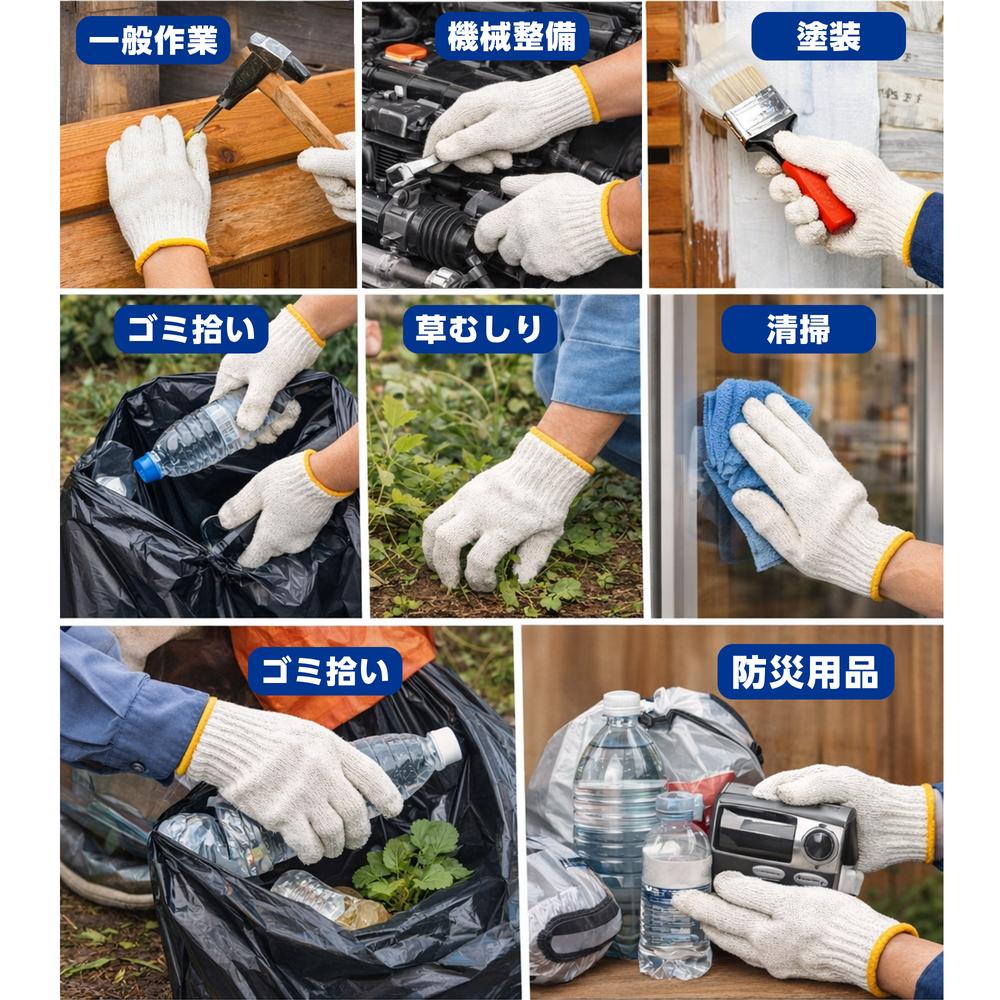 一般作業

機械整備

塗装

ゴミ拾い

草むしり

清掃

ゴミ拾い

防災用品