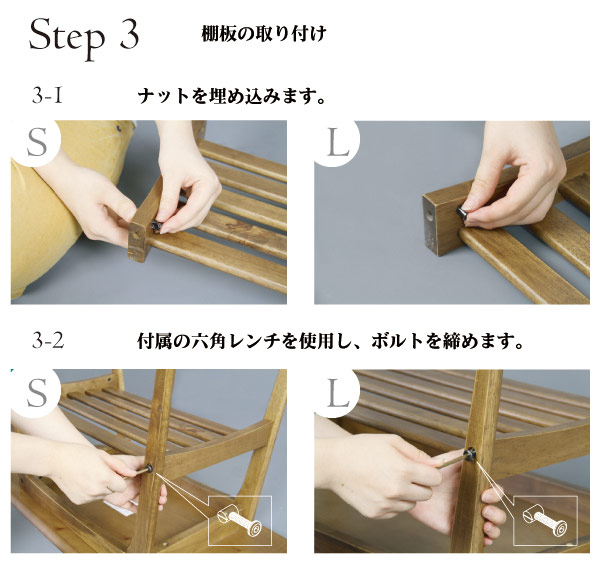 Step 3 棚板の取り付け

3-1 ナットを埋め込みます。

S

L

3-2 付属の六角レンチを使用し、ボルトを締めます。

S

L