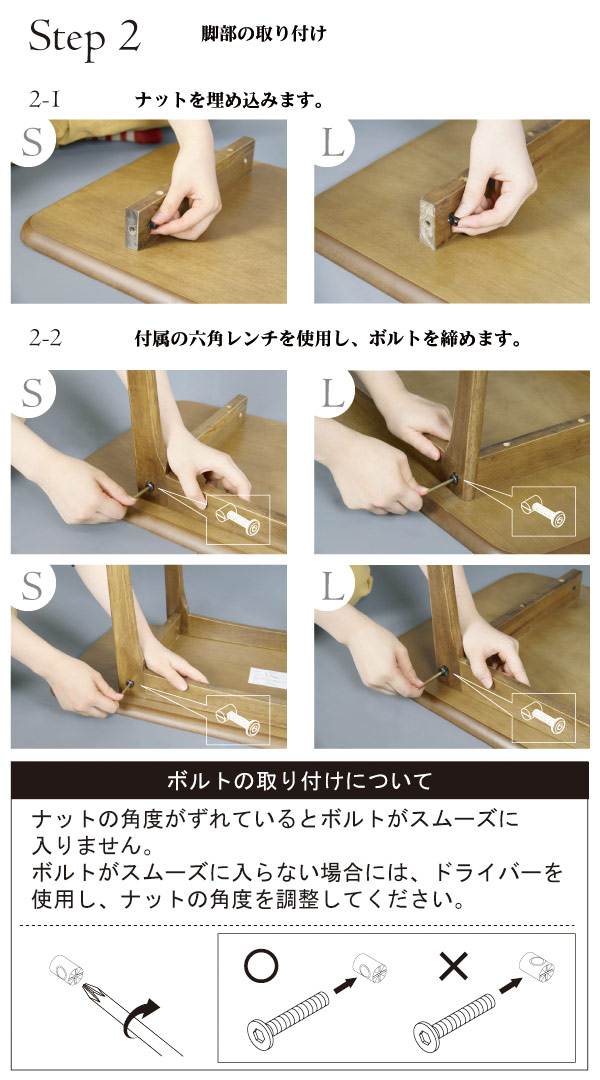 Step 2 脚部の取り付け

2-1 ナットを埋め込みます。

S

L

2-2 付属の六角レンチを使用し、ボルトを締めます。

S

L

S

L

ボルトの取り付けについて

ナットの角度がずれているとボルトがスムーズに入りません。
ボルトがスムーズに入らない場合には、ドライバーを使用し、ナットの角度を調整してください。

○

×