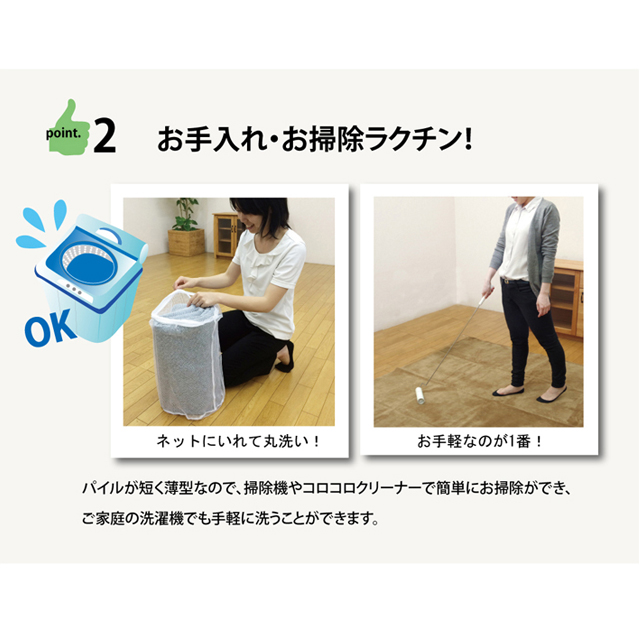 point. 2 お手入れ・お掃除ラクチン!

OK

ネットにいれて丸洗い！

お手軽なのが1番！

パイルが短く薄型なので、掃除機やコロコロクリーナーで簡単にお掃除ができ、ご家庭の洗濯機でも手軽に洗うことができます。