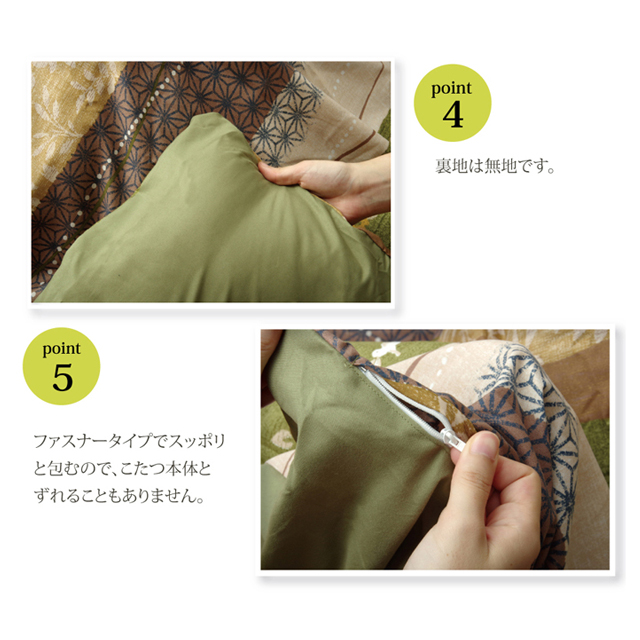 point
4

裏地は無地です。

point
5

ファスナータイプでスッポリと包むので、こたつ本体とずれることもありません。