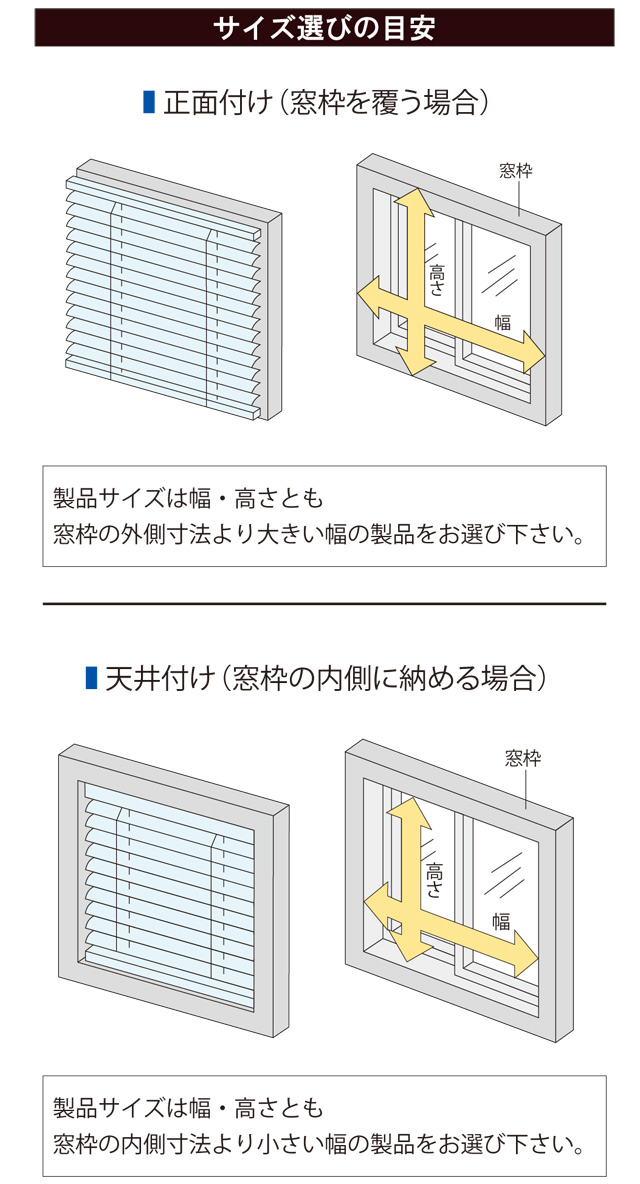 サイズ選びの目安

正面付け（窓枠を覆う場合）

窓枠

高さ

幅

製品サイズは幅・高さとも
窓枠の外側寸法より大きい幅の製品をお選び下さい。

天井付け（窓枠の内側に納める場合）

窓枠

高さ

幅

製品サイズは幅・高さとも
窓枠の内側寸法より小さい幅の製品をお選び下さい。