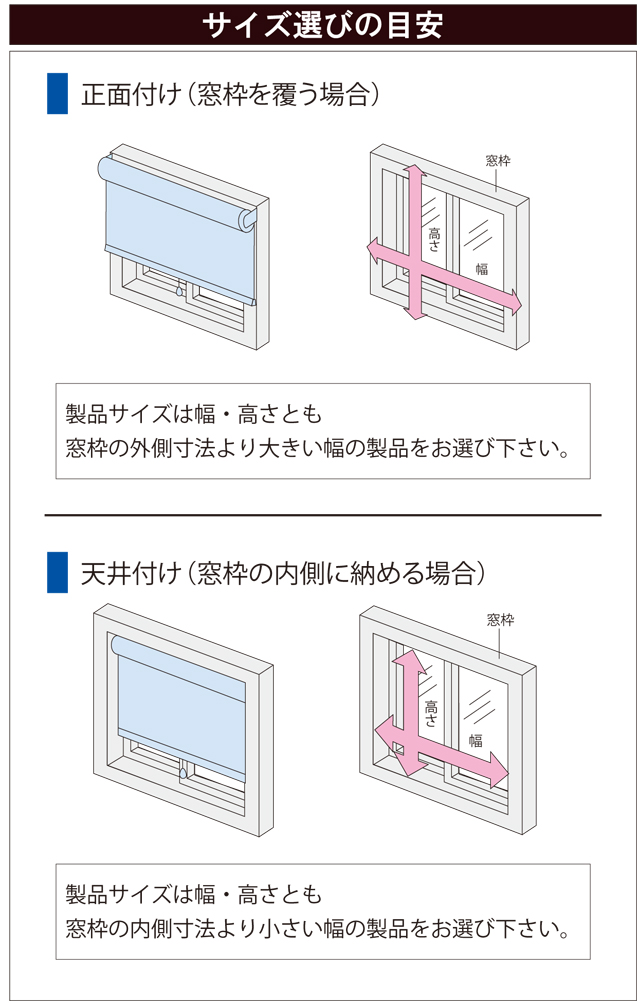 サイズ選びの目安

正面付け（窓枠を覆う場合）

窓枠

高さ

幅

製品サイズは幅・高さとも
窓枠の外側寸法より大きい幅の製品をお選び下さい。

天井付け（窓枠の内側に納める場合）

窓枠

高さ

幅

製品サイズは幅・高さとも
窓枠の内側寸法より小さい幅の製品をお選び下さい。