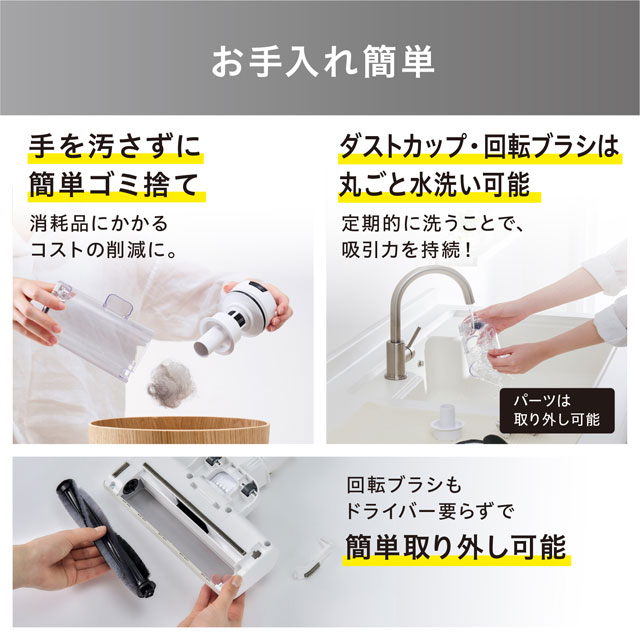 お手入れ簡単

手を汚さずに
簡単ゴミ捨て

消耗品にかかる
コストの削減に。

ダストカップ・回転ブラシは
丸ごと水洗い可能

定期的に洗うことで、
吸引力を持続！

パーツは
取り外し可能

回転ブラシも
ドライバー要らずで
簡単取り外し可能