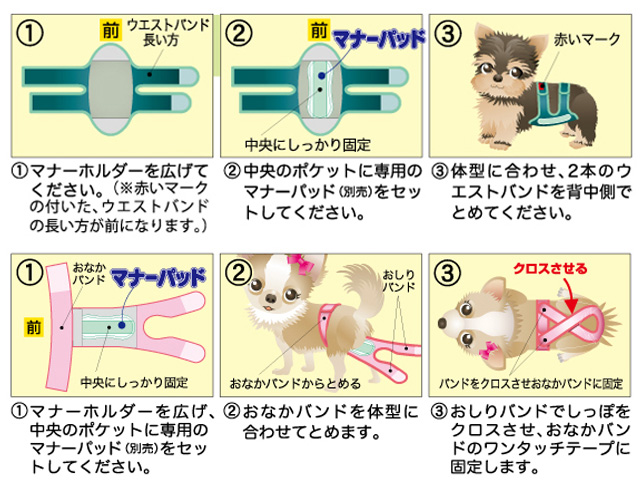 ①
前
ウエストバンド長い方

①マナーホルダーを広げてください。(※赤いマークの付いた、ウエストバンドの長い方が前になります。)

②
前
マナーパッド
中央にしっかり固定

②中央のポケットに専用のマナーパッド(別売)をセットしてください。

③
赤いマーク

③体型に合わせ、2本のウエストバンドを背中側でとめてください。

①
おなかバンド
マナーパッド
前
中央にしっかり固定

①マナーホルダーを広げ、中央のポケットに専用のマナーパッド(別売)をセットしてください。

②
おしりバンド
おなかバンドからとめる

②おなかバンドを体型に合わせてとめます。

③
クロスさせる
バンドをクロスさせおなかバンドに固定

③おしりバンドでしっぽをクロスさせ、おなかバンドのワンタッチテープに固定します。