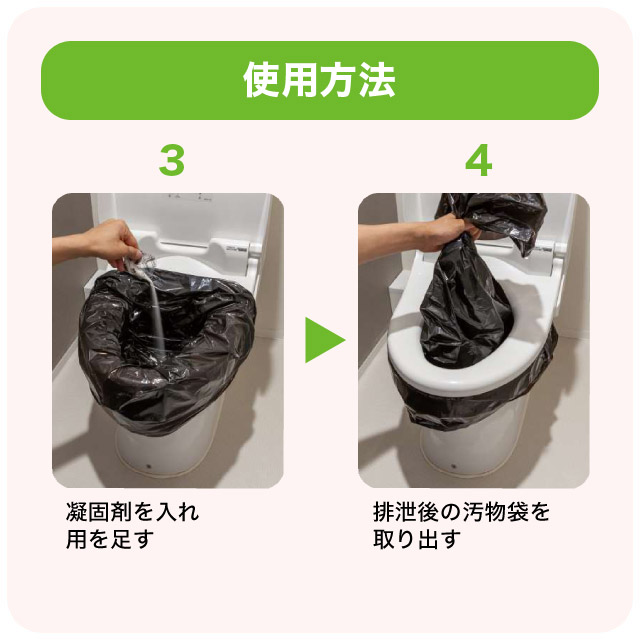 使用方法

3

凝固剤を入れ
用を足す

4

排泄後の汚物袋を
取り出す