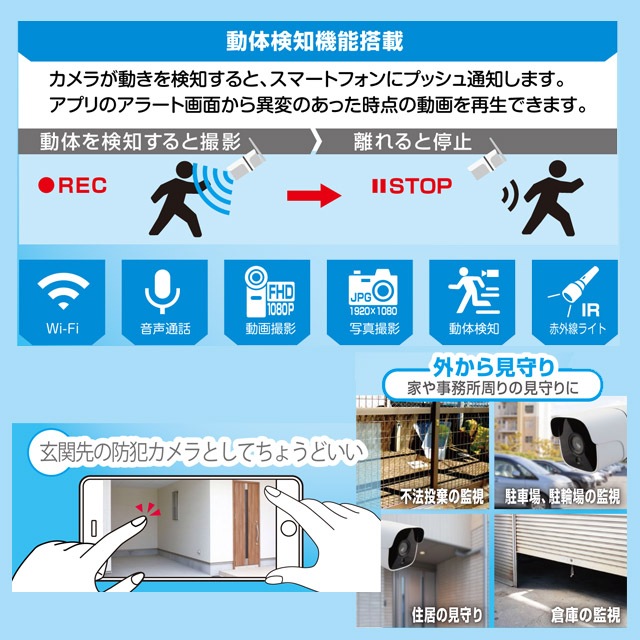 動体検知機能搭載

カメラが動きを検知すると、スマートフォンにプッシュ通知します。
アプリのアラート画面から異変のあった時点の動画を再生できます。

動体を検知すると撮影

離れると停止

●REC

STOP

Wi-Fi

音声通話

FHD 1080P

動画撮影

JPG 1920×1080

写真撮影

動体検知

IR

赤外線ライト

外から見守り

家や事務所周りの見守りに

玄関先の防犯カメラとしてちょうどいい

不法投棄の監視

駐車場、駐輪場の監視

住居の見守り

倉庫の監視