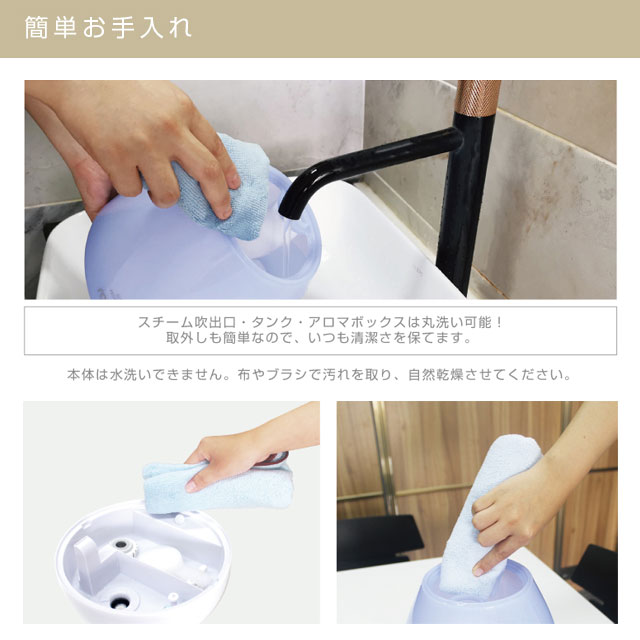 簡単お手入れ

スチーム吹出口・タンク・アロマボックスは丸洗い可能！
取外しも簡単なので、いつも清潔さを保てます。

本体は水洗いできません。布やブラシで汚れを取り、自然乾燥させてください。