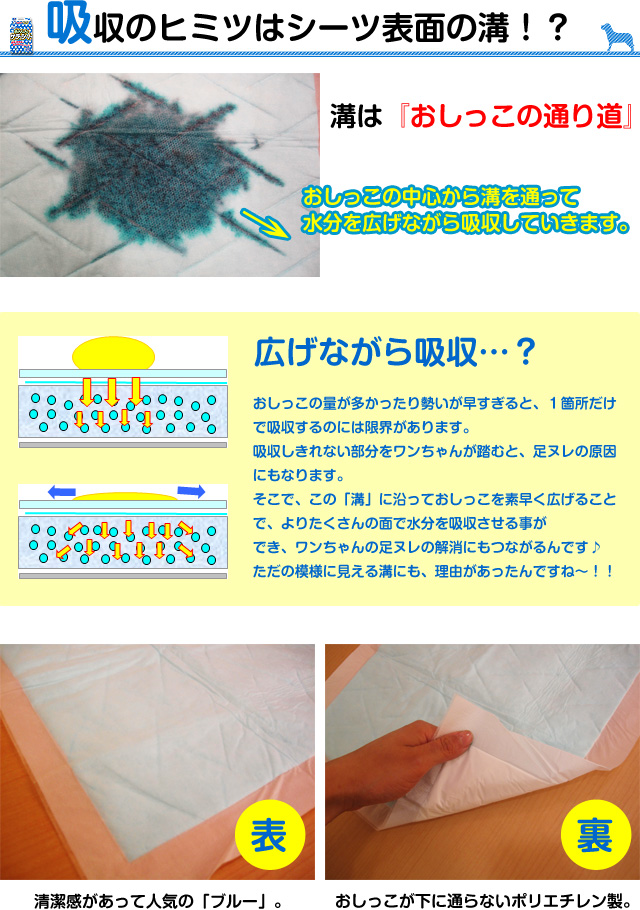 吸収のヒミツはシーツ表面の溝！？

溝は『おしっこの通り道』

おしっこの中心から溝を通って水分を広げながら吸収していきます。

広げながら吸収…？

おしっこの量が多かったり勢いが早すぎると、1箇所だけで吸収するのには限界があります。
吸収しきれない部分をワンちゃんが踏むと、足ヌレの原因にもなります。
そこで、この「溝」に沿っておしっこを素早く広げることで、よりたくさんの面で水分を吸収させる事ができ、ワンちゃんの足ヌレの解消にもつながるんです♪
ただの模様に見える溝にも、理由があったんですね～！！

表

裏

清潔感があって人気の「ブルー」。

おしっこが下に通らないポリエチレン製。