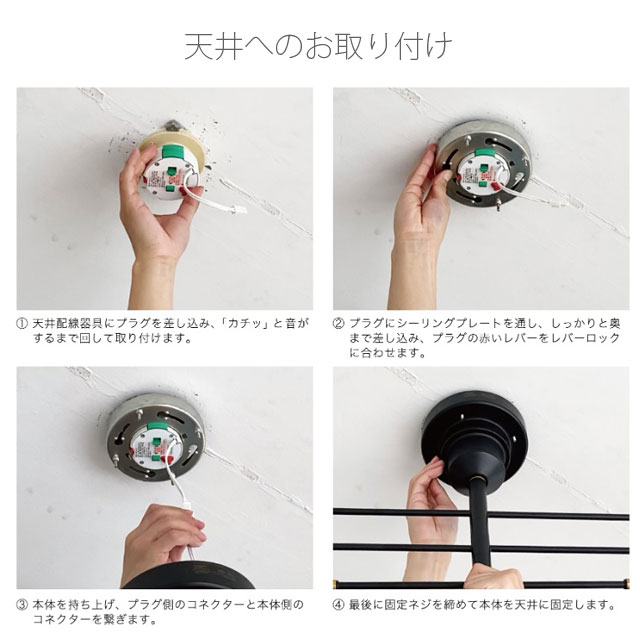 天井へのお取り付け

① 天井配線器具にプラグを差し込み、「カチッ」と音がするまで回して取り付けます。

② プラグにシーリングプレートを通し、しっかりと奥まで差し込み、プラグの赤いレバーをレバーロックに合わせます。

③ 本体を持ち上げ、プラグ側のコネクターと本体側のコネクターを繋ぎます。

④ 最後に固定ネジを締めて本体を天井に固定します。