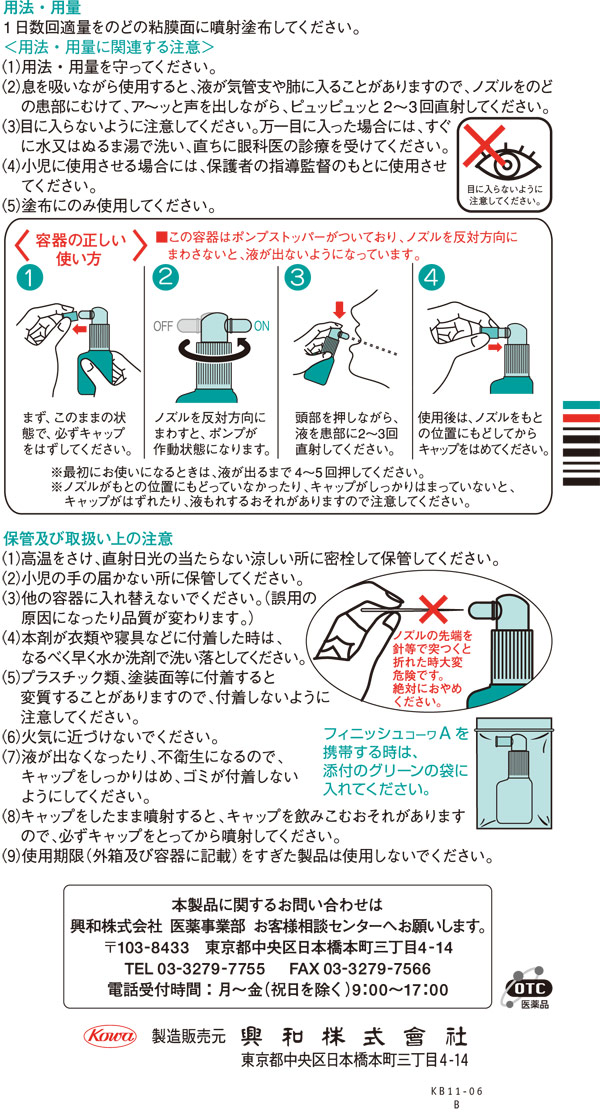 用法・用量
1日数回適量をのどの粘膜面に噴射塗布してください。
＜用法・用量に関連する注意＞
(1)用法・用量を守ってください。
(2)息を吸いながら使用すると、液が気管支や肺に入ることがありますので、ノズルをのどの患部にむけて、ア〜ッと声を出しながら、ピュッピュッと2〜3回直射してください。
(3)目に入らないように注意してください。万一目に入った場合には、すぐに水又はぬるま湯で洗い、直ちに眼科医の診療を受けてください。
(4)小児に使用させる場合には、保護者の指導監督のもとに使用させてください。
(5)塗布にのみ使用してください。

目に入らないように注意してください。

容器の正しい使い方
■この容器はポンプストッパーがついており、ノズルを反対方向にまわさないと、液が出ないようになっています。

1
まず、このままの状態で、必ずキャップをはずしてください。

2
OFF ON
ノズルを反対方向にまわすと、ポンプが作動状態になります。

3
頭部を押しながら、液を患部に2〜3回直射してください。

4
使用後は、ノズルをもとの位置にもどしてからキャップをはめてください。

※最初にお使いになるときは、液が出るまで4〜5回押してください。
※ノズルがもとの位置にもどっていなかったり、キャップがしっかりはまっていないと、キャップがはずれたり、液もれするおそれがありますので注意してください。

保管及び取扱い上の注意
(1)高温をさけ、直射日光の当たらない涼しい所に密栓して保管してください。
(2)小児の手の届かない所に保管してください。
(3)他の容器に入れ替えないでください。(誤用の原因になったり品質が変わります。)
(4)本剤が衣類や寝具などに付着した時は、なるべく早く水か洗剤で洗い落としてください。
(5)プラスチック類、塗装面等に付着すると変質することがありますので、付着しないように注意してください。
(6)火気に近づけないでください。
(7)液が出なくなったり、不衛生になるので、キャップをしっかりはめ、ゴミが付着しないようにしてください。
(8)キャップをしたまま噴射すると、キャップを飲みこむおそれがありますので、必ずキャップをとってから噴射してください。
(9)使用期限(外箱及び容器に記載)をすぎた製品は使用しないでください。

ノズルの先端を針等で突つくと折れた時大変危険です。絶対におやめください。

フィニッシュコーワAを携帯する時は、添付のグリーンの袋に入れてください。

本製品に関するお問い合わせは
興和株式会社 医薬事業部 お客様相談センターへお願いします。
〒103-8433 東京都中央区日本橋本町三丁目4-14
TEL 03-3279-7755 FAX 03-3279-7566
電話受付時間：月〜金(祝日を除く)9:00〜17:00

OTC 医薬品

Kowa 製造販売元 興和株式會社
東京都中央区日本橋本町三丁目4-14

KB11-06
B