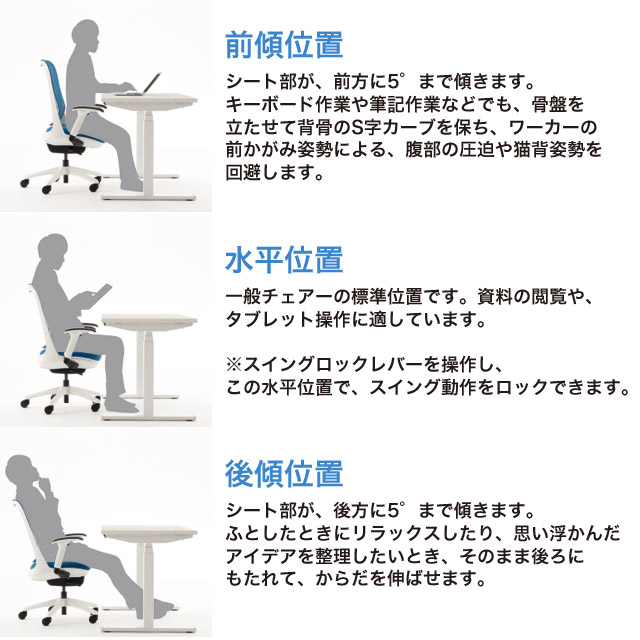 前傾位置

シート部が、前方に5°まで傾きます。キーボード作業や筆記作業などでも、骨盤を立たせて背骨のS字カーブを保ち、ワーカーの前かがみ姿勢による、腹部の圧迫や猫背姿勢を回避します。

水平位置

一般チェアーの標準位置です。資料の閲覧や、タブレット操作に適しています。

※スイングロックレバーを操作し、この水平位置で、スイング動作をロックできます。

後傾位置

シート部が、後方に5°まで傾きます。ふとしたときにリラックスしたり、思い浮かんだアイデアを整理したいとき、そのまま後ろにもたれて、からだを伸ばせます。