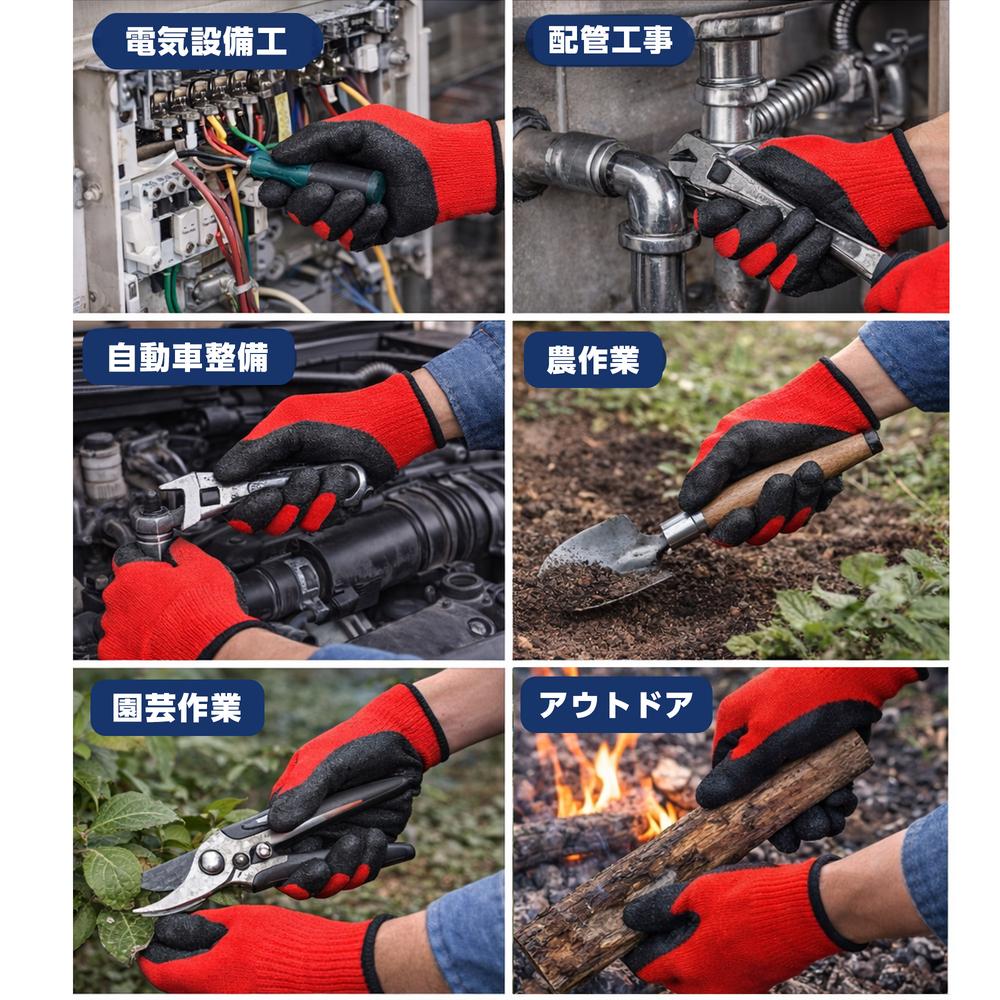 電気設備工

配管工事

自動車整備

農作業

園芸作業

アウトドア