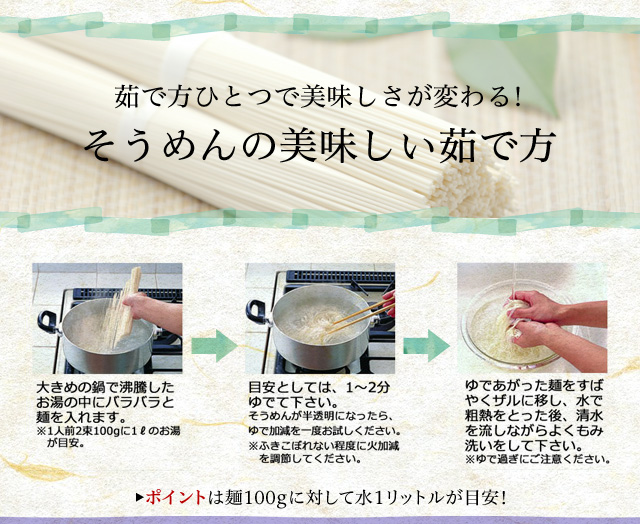 茹で方ひとつで美味しさが変わる!

そうめんの美味しい茹で方

大きめの鍋で沸騰したお湯の中にバラバラと麺を入れます。
※1人前2束100gに1ℓのお湯が目安。

目安としては、1～2分ゆでて下さい。
そうめんが半透明になったら、ゆで加減を一度お試しください。
※ふきこぼれない程度に火加減を調節してください。

ゆであがった麺をすばやくザルに移し、水で粗熱をとった後、清水を流しながらよくもみ洗いをして下さい。
※ゆで過ぎにご注意ください。

▶ポイントは麺100gに対して水1リットルが目安!