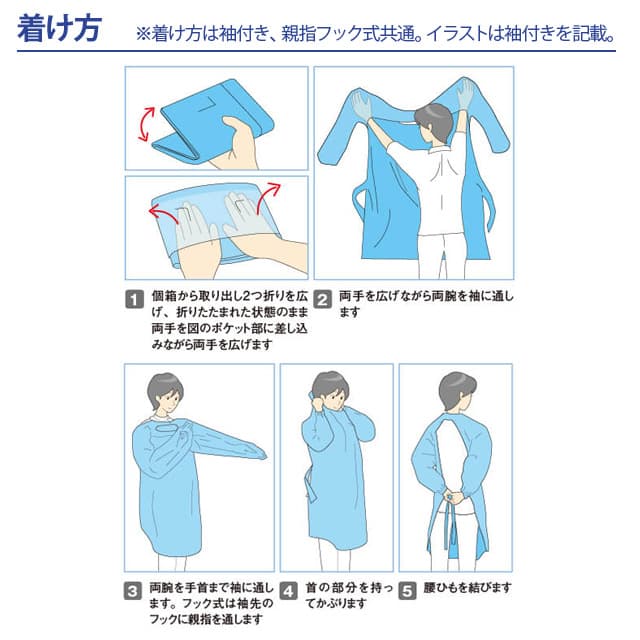 着け方　※着け方は袖付き、親指フック式共通。イラストは袖付きを記載。

1 個箱から取り出し2つ折りを広げ、折りたたまれた状態のまま両手を図のポケット部に差し込みながら両手を広げます

2 両手を広げながら両腕を袖に通します

3 両腕を手首まで袖に通します。フック式は袖先のフックに親指を通します

4 首の部分を持ってかぶります

5 腰ひもを結びます