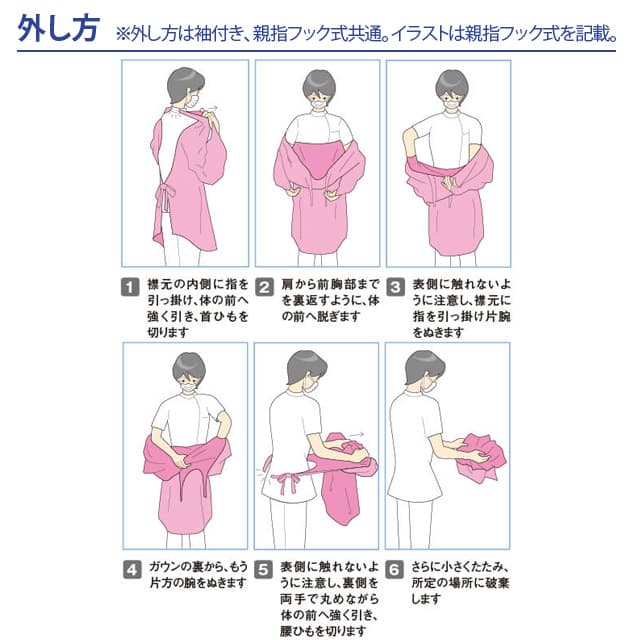 外し方 ※外し方は袖付き、親指フック式共通。イラストは親指フック式を記載。

1 襟元の内側に指を引っ掛け、体の前へ強く引き、首ひもを切ります

2 肩から前胸部までを裏返すように、体の前へ脱ぎます

3 表側に触れないように注意し、襟元に指を引っ掛け片腕をぬきます

4 ガウンの裏から、もう片方の腕をぬきます

5 表側に触れないように注意し、裏側を両手で丸めながら体の前へ強く引き、腰ひもを切ります

6 さらに小さくたたみ、所定の場所に破棄します