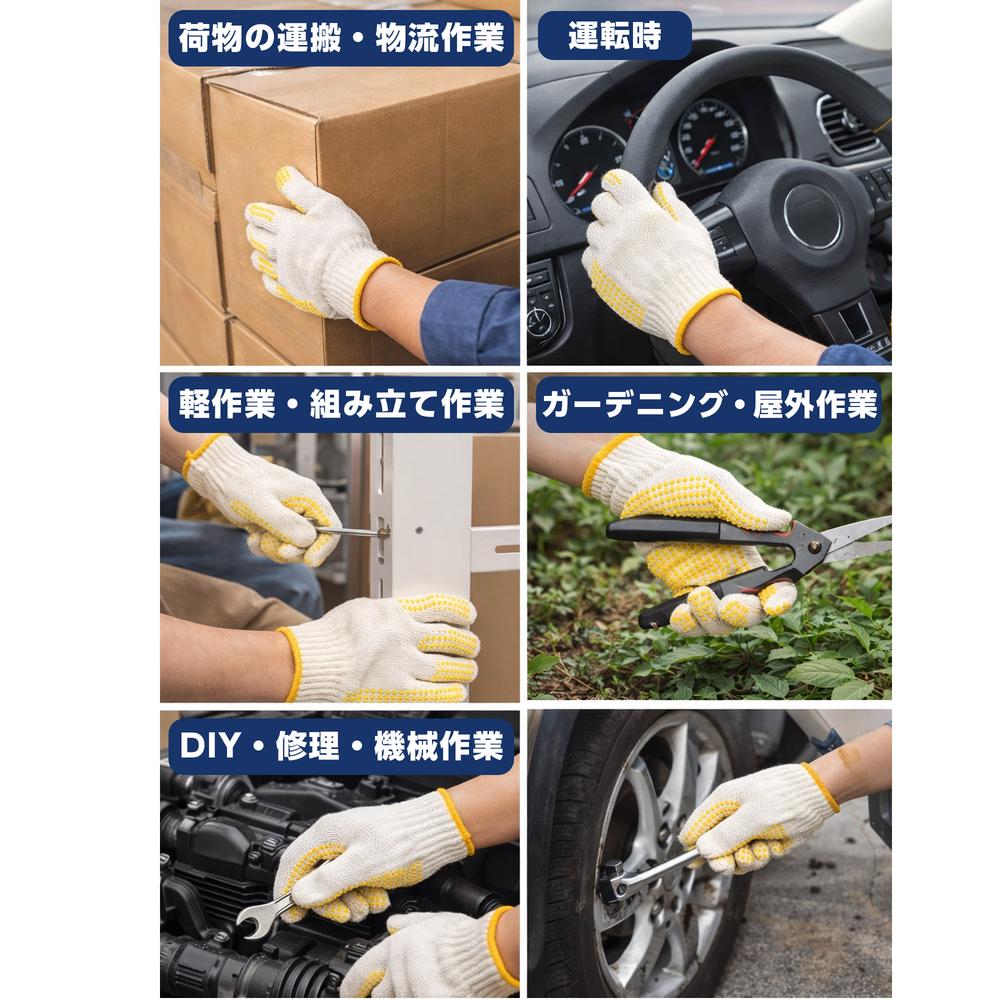 荷物の運搬・物流作業

運転時

軽作業・組み立て作業

ガーデニング・屋外作業

DIY・修理・機械作業